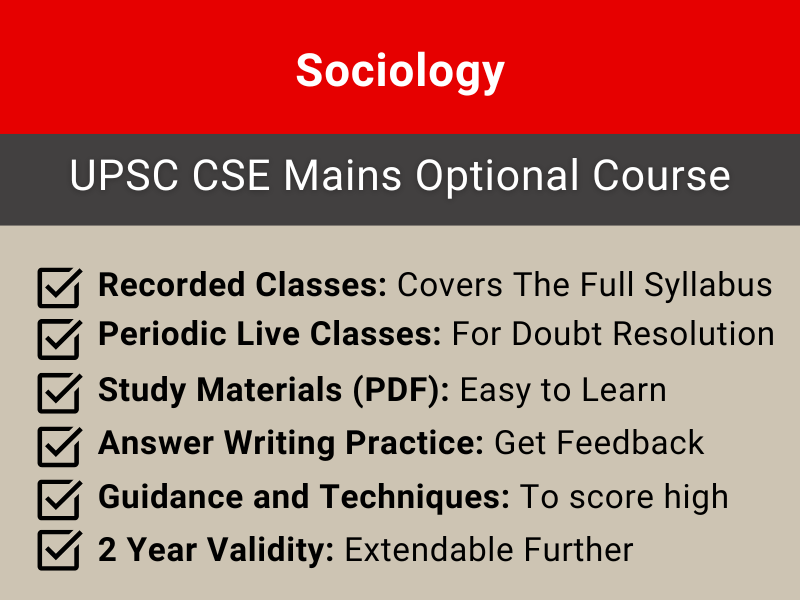 Sociology

UPSC CSE Mains Optional Course

☑ Recorded Classes: Covers The Full Syllabus
☑ Periodic Live Classes: For Doubt Resolution
☑ Study Materials (PDF): Easy to Learn
☑ Answer Writing Practice: Get Feedback
☑ Guidance and Techniques: To score high
☑ 2 Year Validity: Extendable Further